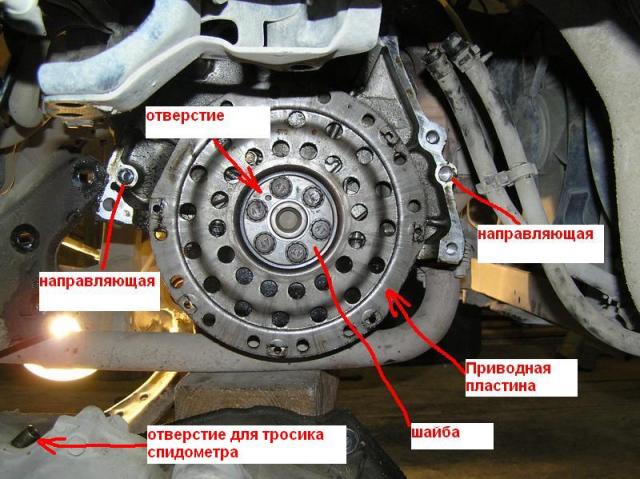 отверстие

направляющая

направляющая

Приводная пластина

шайба

отверстие для тросика спидометра